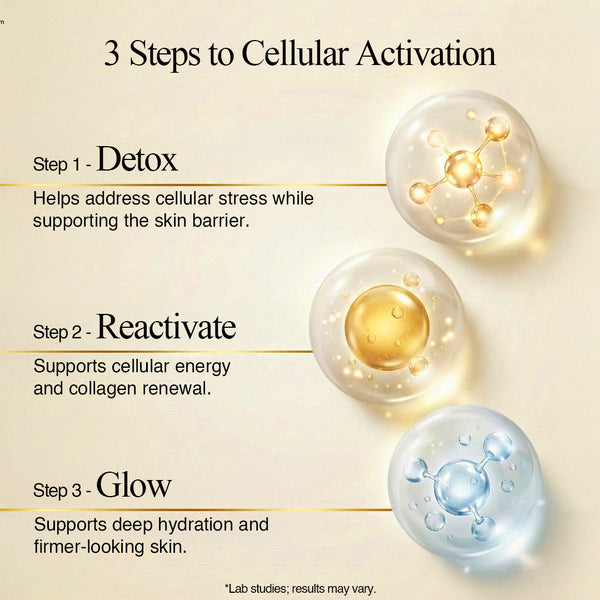 3 Steps to Cellular Activation

Step 1 - Detox

Helps address cellular stress while supporting the skin barrier.

Step 2 - Reactivate

Supports cellular energy and collagen renewal.

Step 3 - Glow

Supports deep hydration and firmer-looking skin.

*Lab studies; results may vary.